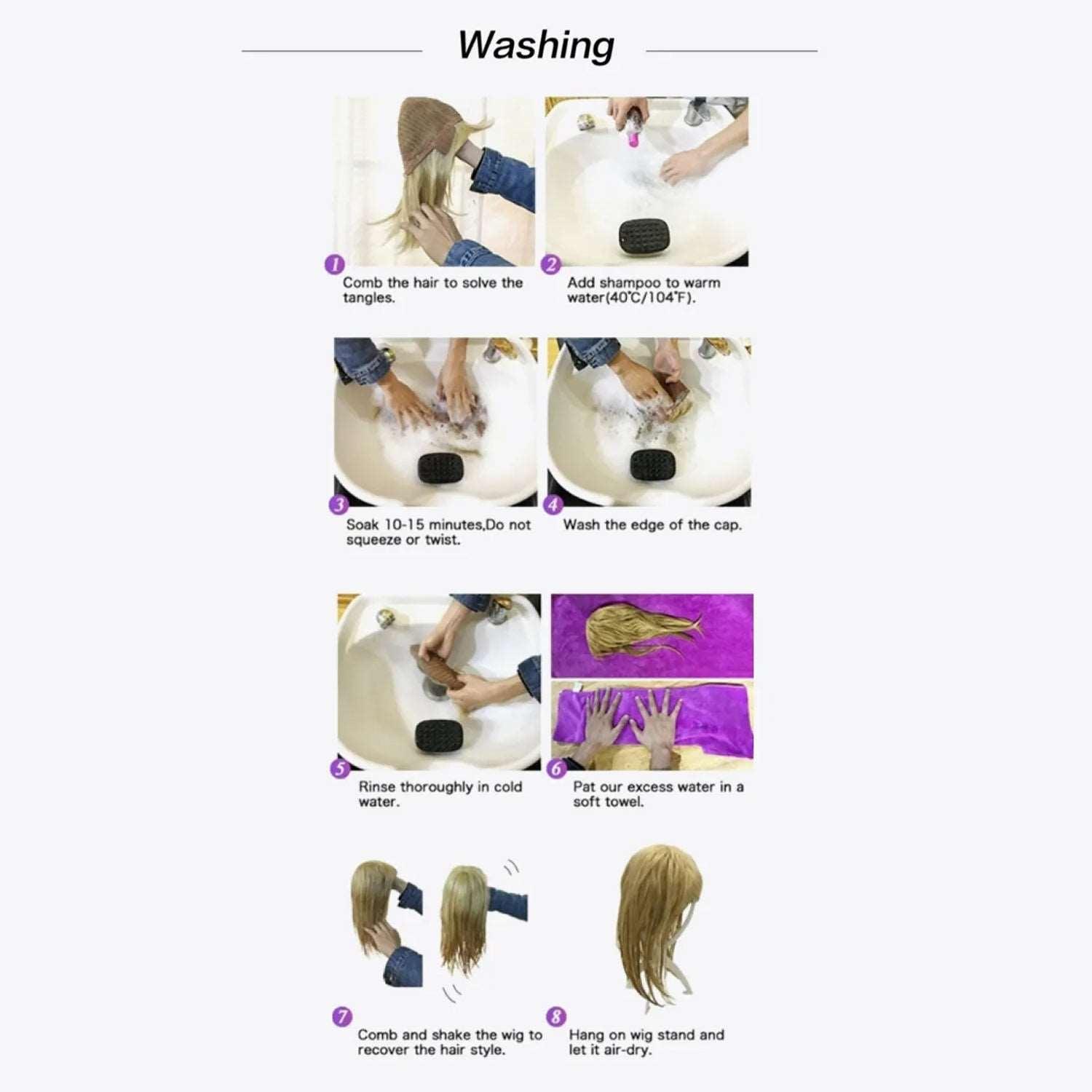 Washing

1 Comb the hair to solve the tangles.

2 Add shampoo to warm water(40°C/104°F).

3 Soak 10-15 minutes,Do not squeeze or twist.

4 Wash the edge of the cap.

5 Rinse thoroughly in cold water.

6 Pat our excess water in a soft towel.

7 Comb and shake the wig to recover the hair style.

8 Hang on wig stand and let it air-dry.